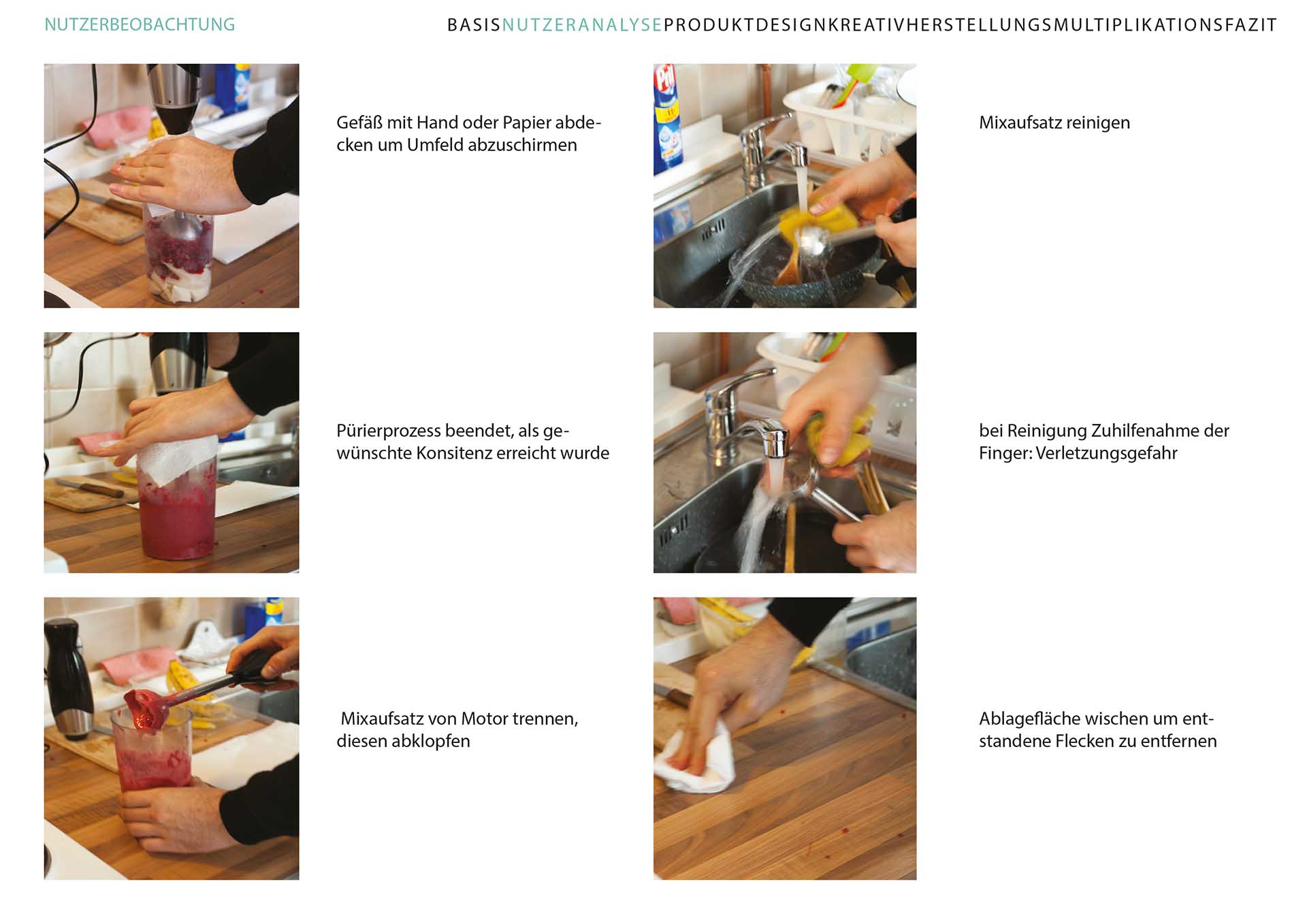 NUTZERBEOBACHTUNG

BASISNUTZERANALYSEPRODUKTDESIGNKREATIVHERSTELLUNGSMULTIPLIKATIONSFAZIT

Gefäß mit Hand oder Papier abdecken um Umfeld abzuschirmen

Pürierprozess beendet, als gewünschte Konsitenz erreicht wurde

Mixaufsatz von Motor trennen, diesen abklopfen

Mixaufsatz reinigen

bei Reinigung Zuhilfenahme der Finger: Verletzungsgefahr

Ablagefläche wischen um entstandene Flecken zu entfernen